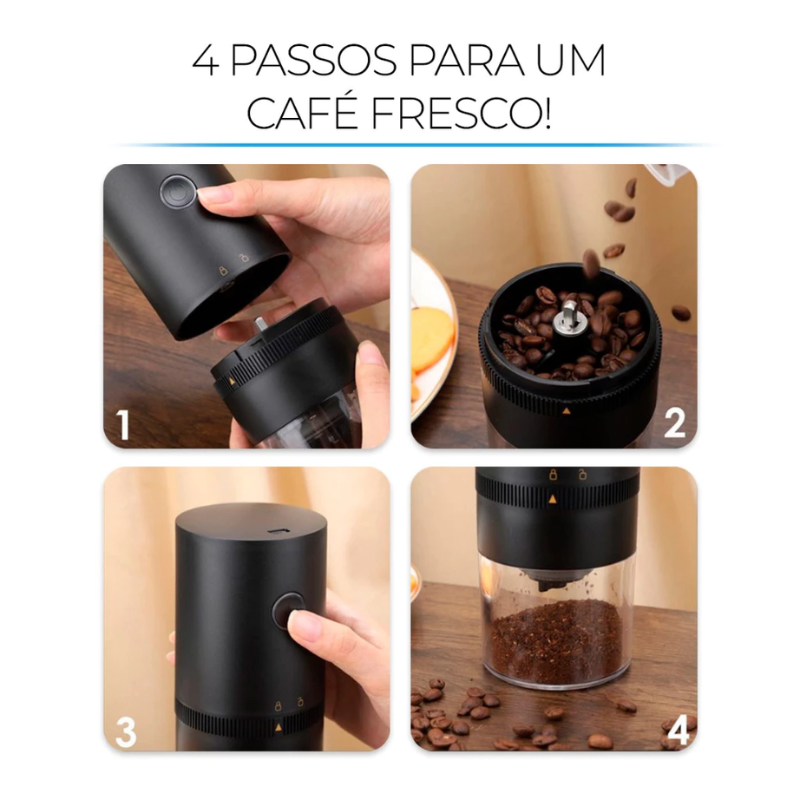 4 PASSOS PARA UM CAFÉ FRESCO!

1

2

3

4